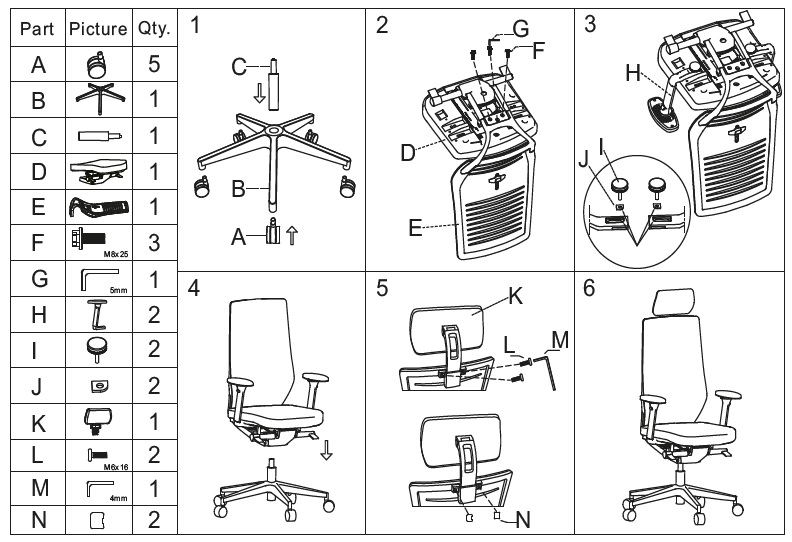 | Part | Picture | Qty. |
|---|---|---|
| A | | 5 |
| B | | 1 |
| C | | 1 |
| D | | 1 |
| E | | 1 |
| F | M8x25 | 3 |
| G | 5mm | 1 |
| H | | 2 |
| I | | 2 |
| J | | 2 |
| K | | 1 |
| L | M6x16 | 2 |
| M | 4mm | 1 |
| N | | 2 |

1
C
B
A

2
G
F
D
E

3
H
I
J

4

5
K
L
M
N

6